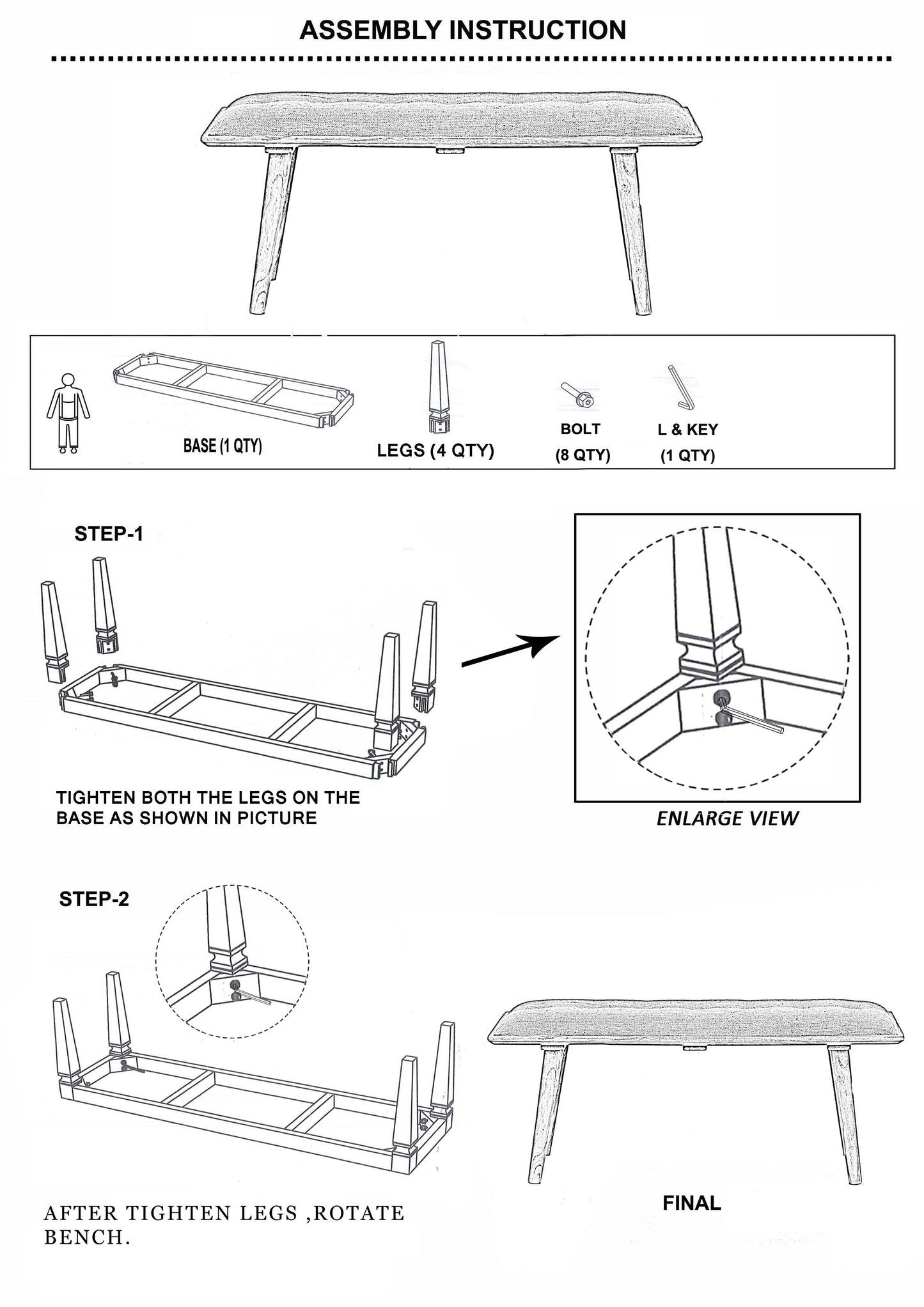 ASSEMBLY INSTRUCTION

BASE (1 QTY)

LEGS (4 QTY)

BOLT
(8 QTY)

L & KEY
(1 QTY)

STEP-1

TIGHTEN BOTH THE LEGS ON THE BASE AS SHOWN IN PICTURE

ENLARGE VIEW

STEP-2

AFTER TIGHTEN LEGS ,ROTATE BENCH.

FINAL