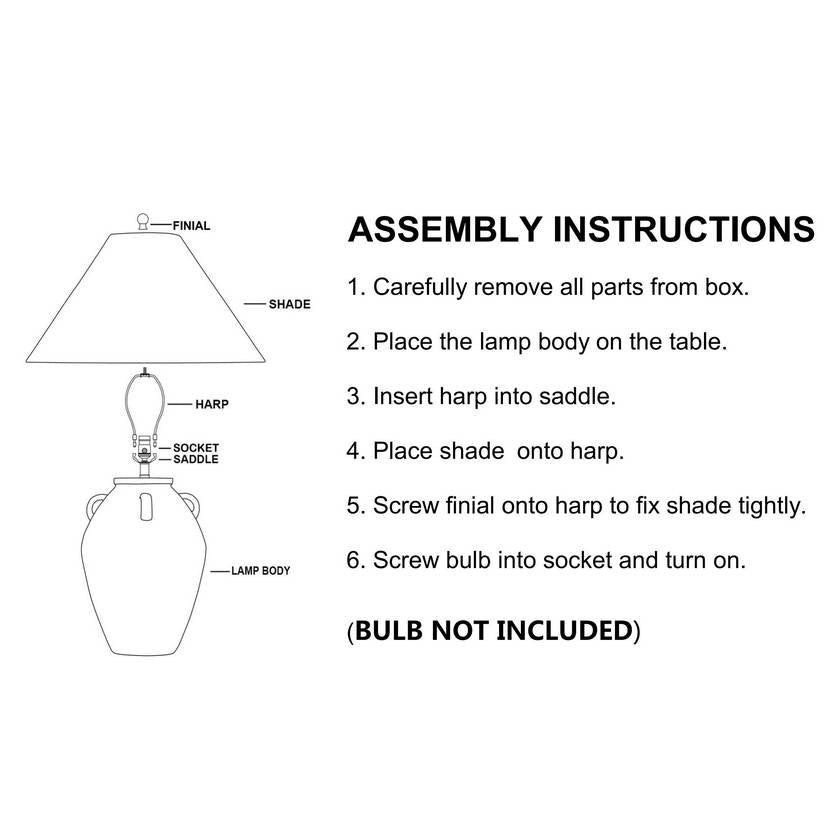 FINIAL
SHADE
HARP
SOCKET
SADDLE
LAMP BODY

ASSEMBLY INSTRUCTIONS

1. Carefully remove all parts from box.

2. Place the lamp body on the table.

3. Insert harp into saddle.

4. Place shade  onto harp.

5. Screw finial onto harp to fix shade tightly.

6. Screw bulb into socket and turn on.

(BULB NOT INCLUDED)