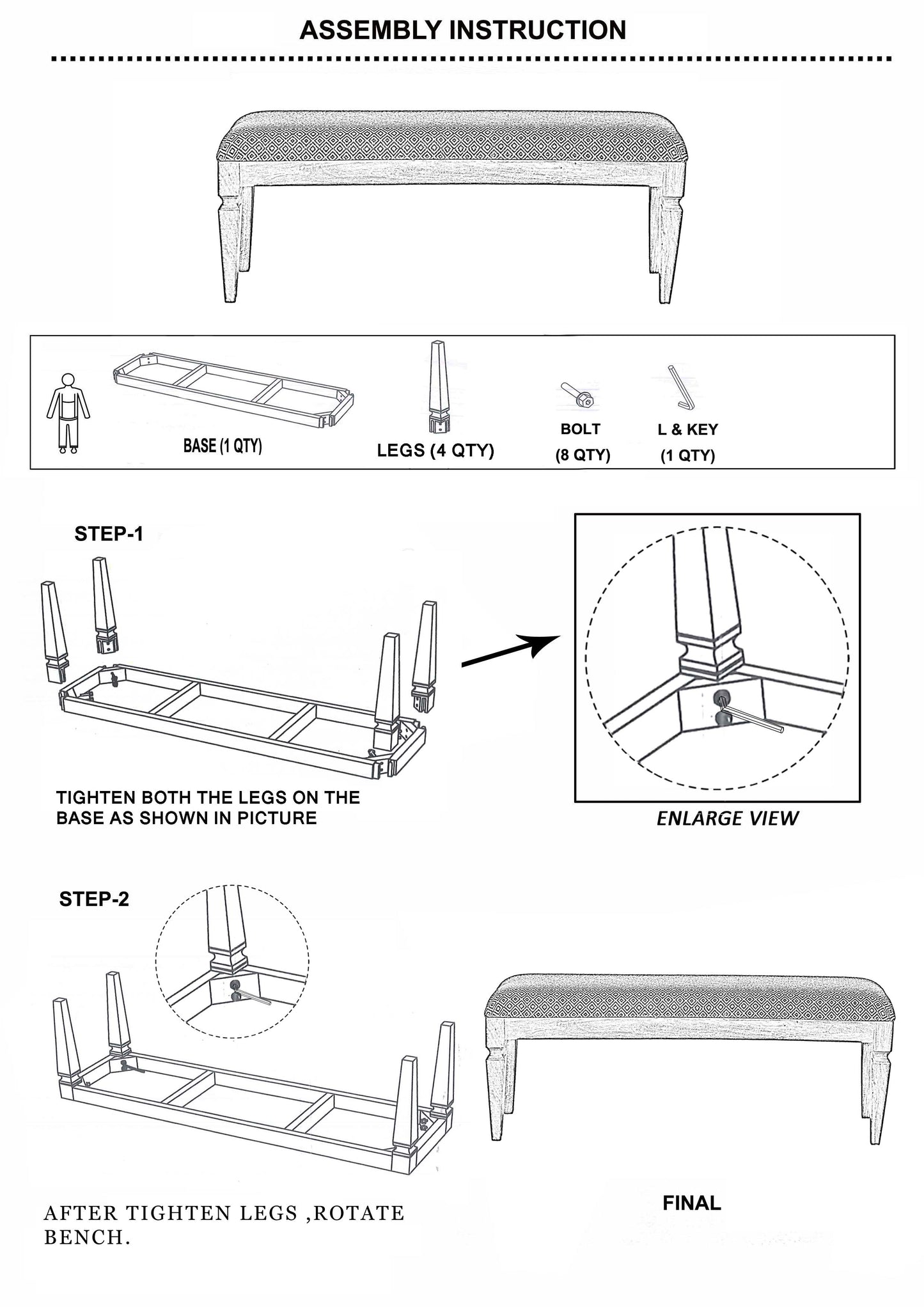 ASSEMBLY INSTRUCTION

BASE (1 QTY)

LEGS (4 QTY)

BOLT
(8 QTY)

L & KEY
(1 QTY)

STEP-1

TIGHTEN BOTH THE LEGS ON THE BASE AS SHOWN IN PICTURE

ENLARGE VIEW

STEP-2

AFTER TIGHTEN LEGS ,ROTATE BENCH.

FINAL